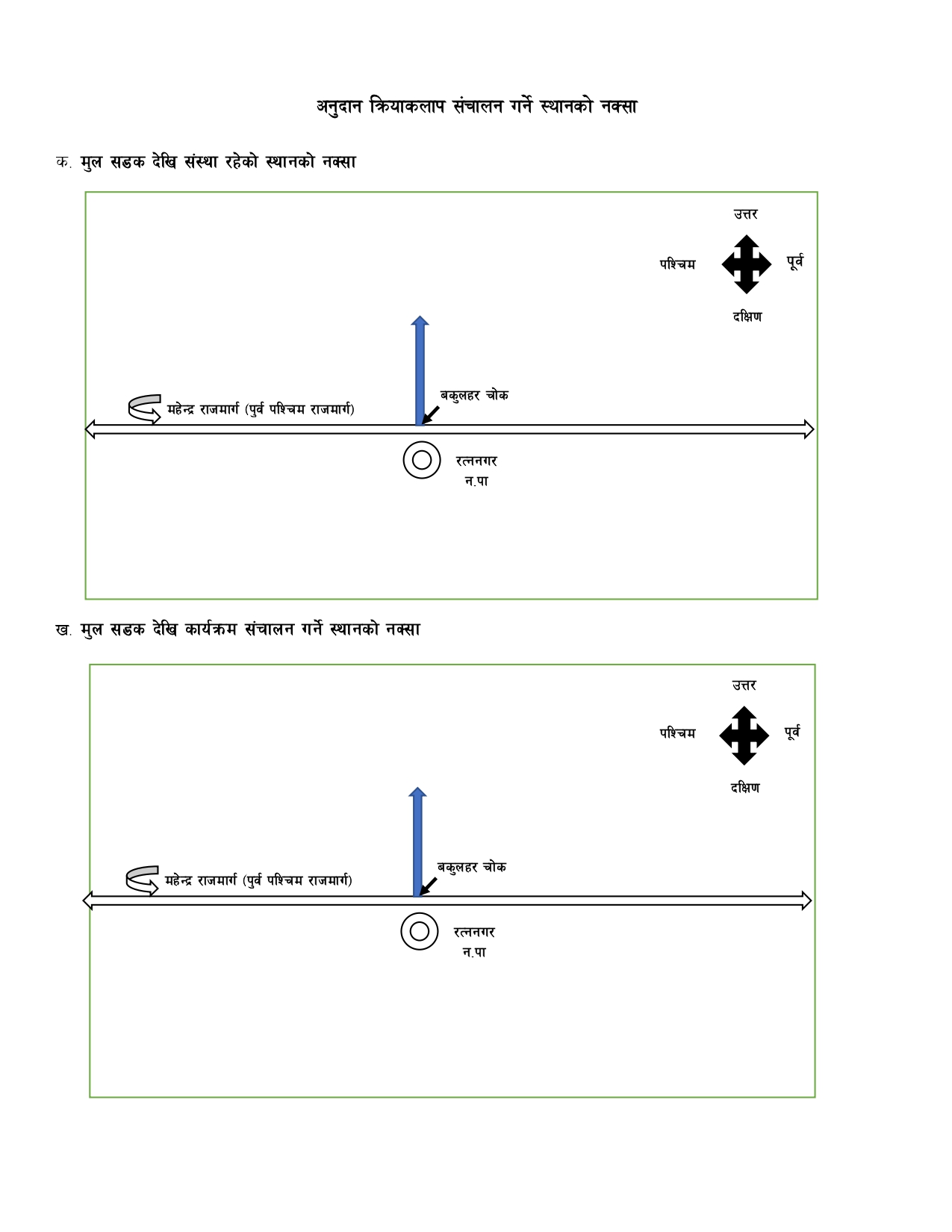 अनुदान क्रियाकलाप संचालन गर्ने स्थानको नक्सा

क. मुल सडक देखि संस्था रहेको स्थानको नक्सा

उत्तर
पश्चिम
पूर्व
दक्षिण

बकुलहर चोक
महेन्द्र राजमार्ग (पुर्व पश्चिम राजमार्ग)
रत्ननगर न.पा

ख. मुल सडक देखि कार्यक्रम संचालन गर्ने स्थानको नक्सा

उत्तर
पश्चिम
पूर्व
दक्षिण

बकुलहर चोक
महेन्द्र राजमार्ग (पुर्व पश्चिम राजमार्ग)
रत्ननगर न.पा